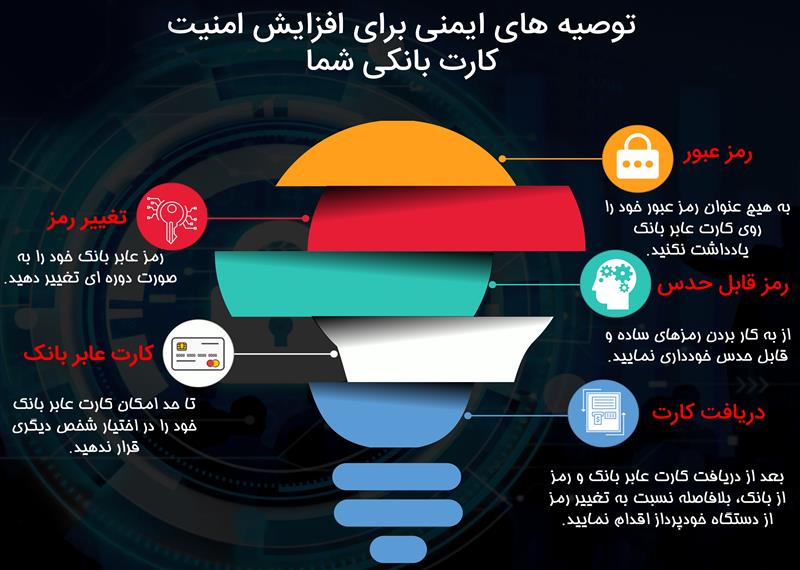 توصیه های ایمنی برای افزایش امنیت کارت بانکی شما

رمز عبور

به هیچ عنوان رمز عبور خود را روی کارت عابر بانک یادداشت نکنید.

تغییر رمز

رمز عابر بانک خود را به صورت دوره ای تغییر دهید.

رمز قابل حدس

از به کار بردن رمزهای ساده و قابل حدس خودداری نمایید.

کارت عابر بانک

تا حد امکان کارت عابر بانک خود را در اختیار شخص دیگری قرار ندهید.

دریافت کارت

بعد از دریافت کارت عابر بانک و رمز از بانک، بلافاصله نسبت به تغییر رمز از دستگاه خودپرداز اقدام نمایید.